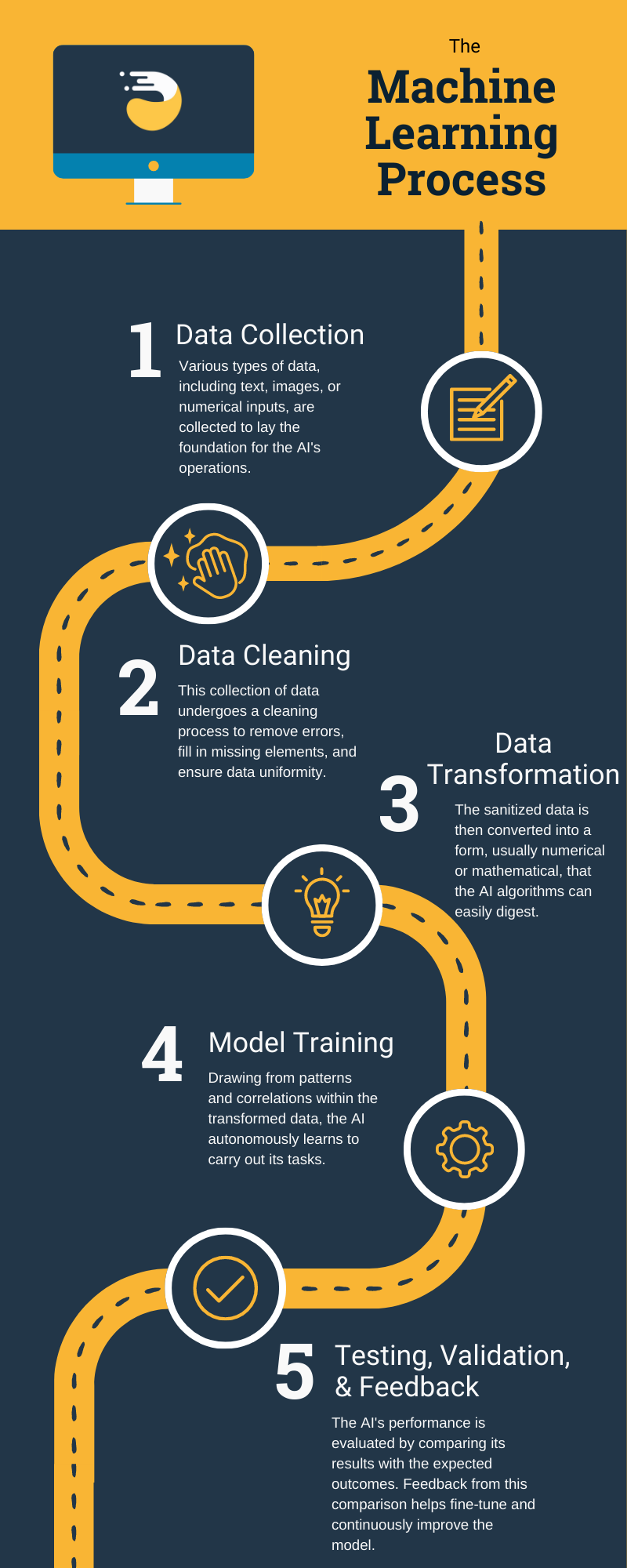 The
Machine Learning Process

1
Data Collection
Various types of data, including text, images, or numerical inputs, are collected to lay the foundation for the AI's operations.

2
Data Cleaning
This collection of data undergoes a cleaning process to remove errors, fill in missing elements, and ensure data uniformity.

3
Data Transformation
The sanitized data is then converted into a form, usually numerical or mathematical, that the AI algorithms can easily digest.

4
Model Training
Drawing from patterns and correlations within the transformed data, the AI autonomously learns to carry out its tasks.

5
Testing, Validation, & Feedback
The AI's performance is evaluated by comparing its results with the expected outcomes. Feedback from this comparison helps fine-tune and continuously improve the model.